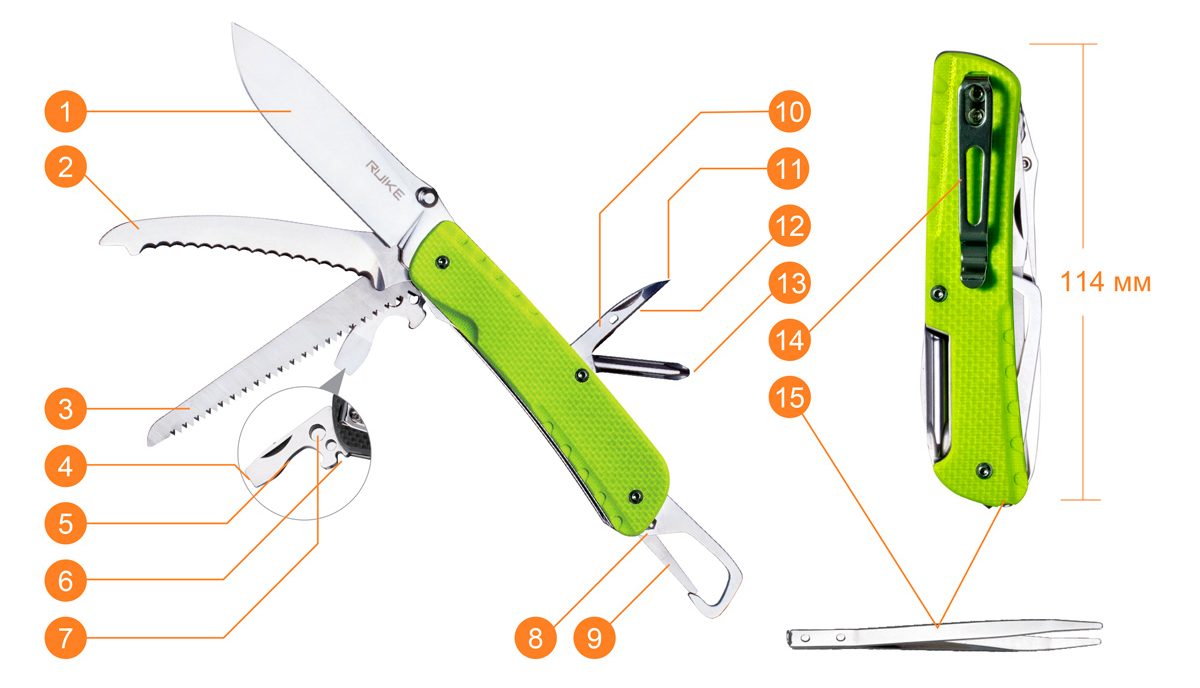 1
2
3
4
5
6
7
RUIKE
8
9
10
11
12
13
14
15
114 мм